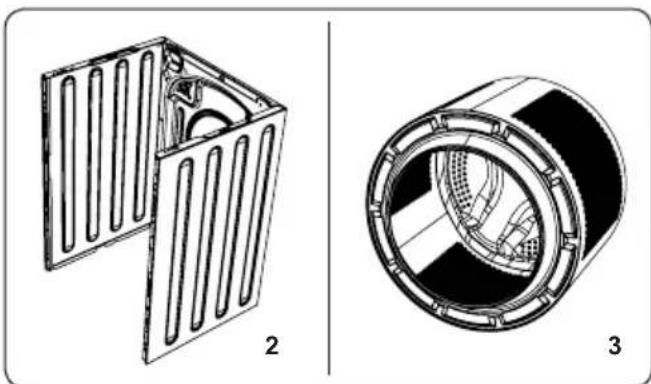 2

3