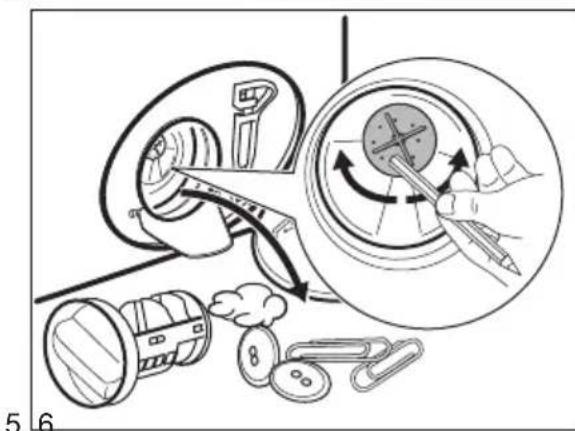 5
6