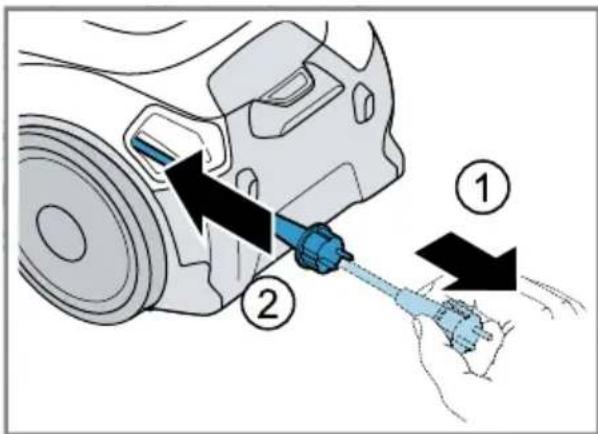 1

2