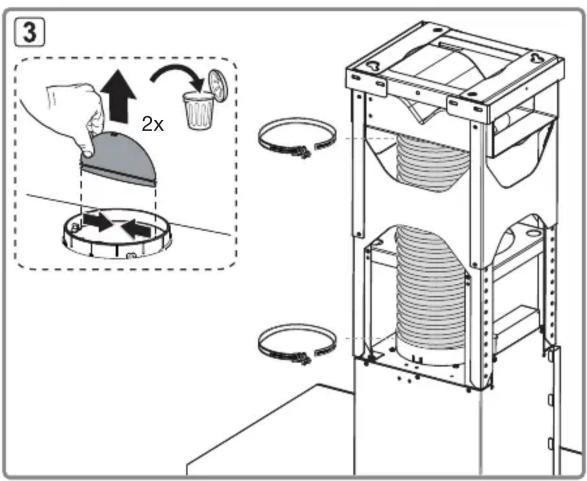 3

2x