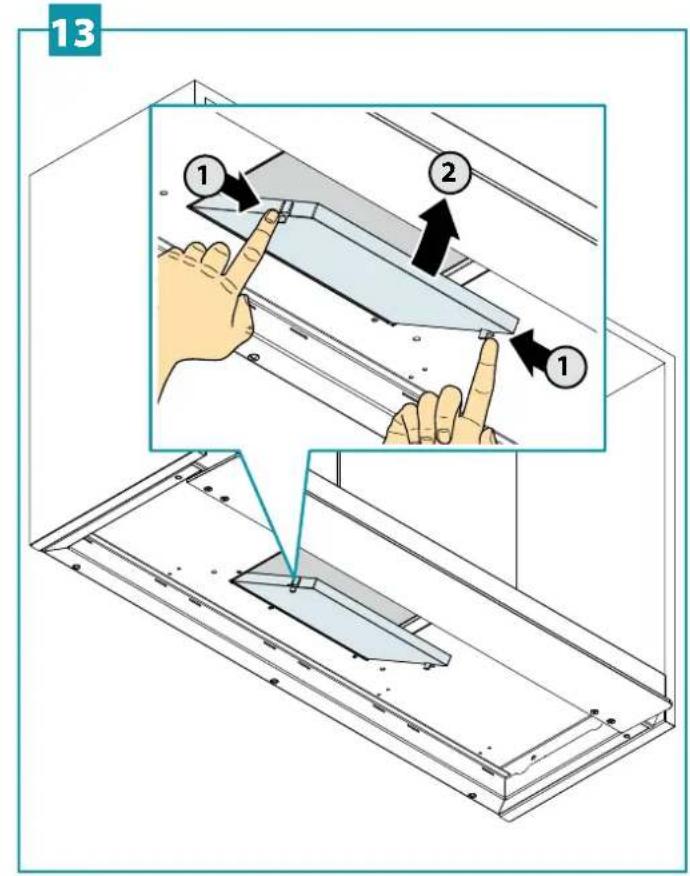 13

1

2

1