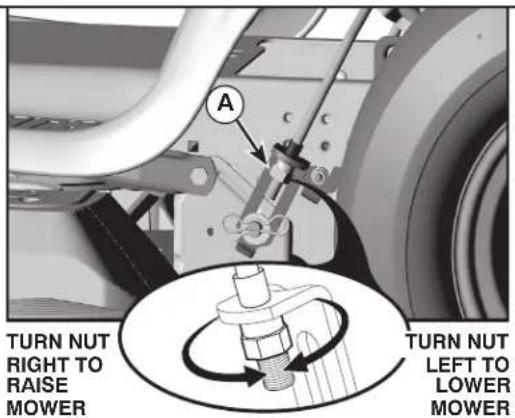 A

TURN NUT RIGHT TO RAISE MOWER

TURN NUT LEFT TO LOWER MOWER