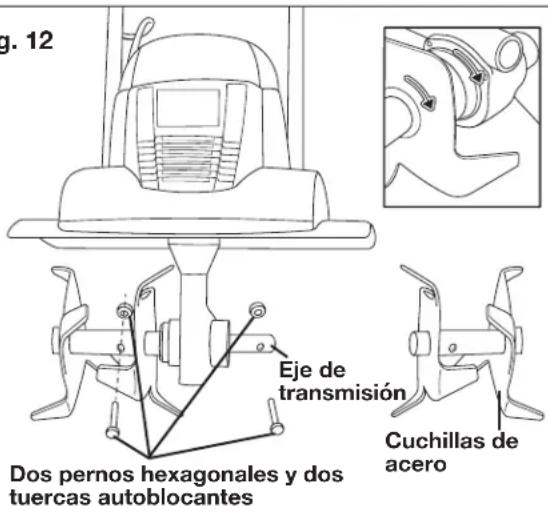 g. 12

Eje de transmisión

Cuchillas de acero

Dos pernos hexagonales y dos tuercas autoblocantes