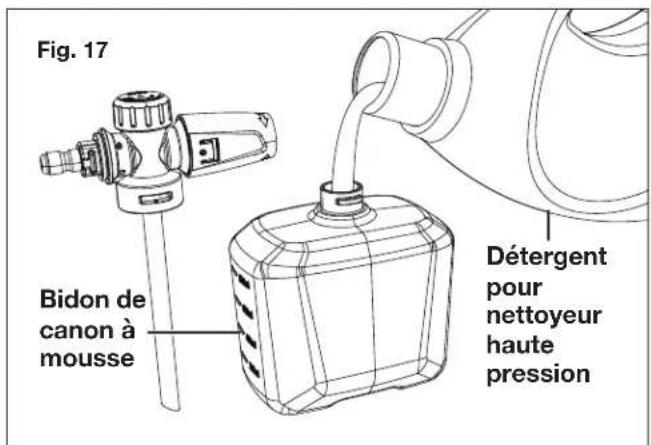 Fig. 17

Bidon de canon à mousse

Détergent pour nettoyeur haute pression