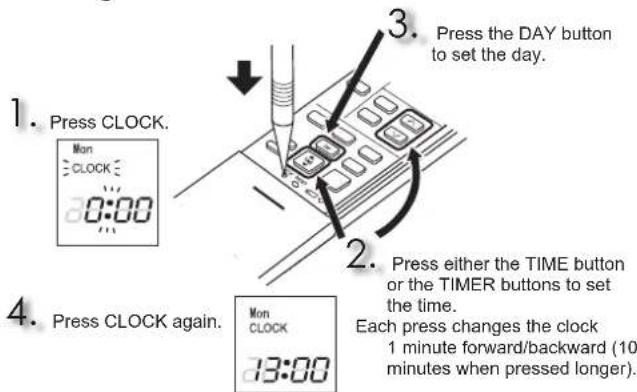 3. Press the DAY button to set the day.

1. Press CLOCK.

Mon
CLOCK
0:00

2. Press either the TIME button or the TIMER buttons to set the time.
Each press changes the clock 1 minute forward/backward (10 minutes when pressed longer).

4. Press CLOCK again.

Mon
CLOCK
13:00