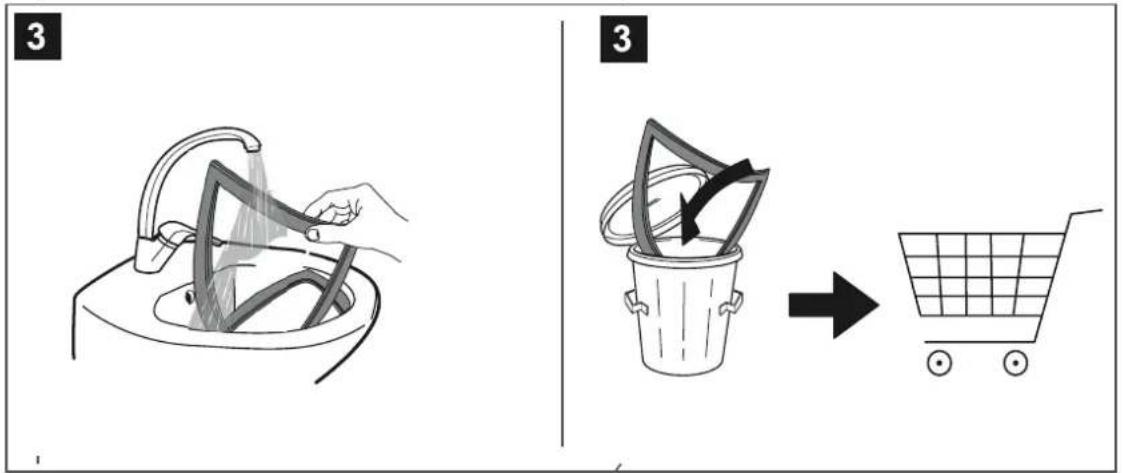 3

3