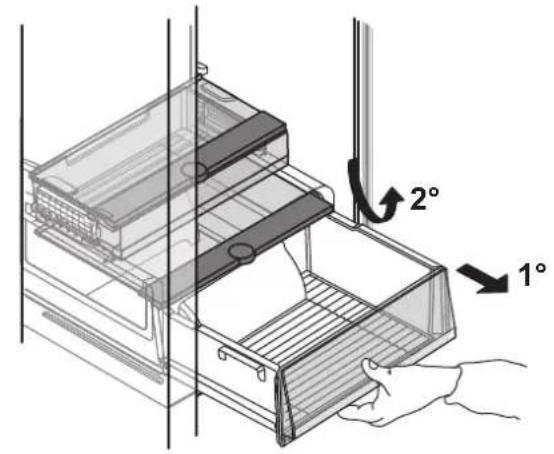 2°

1°