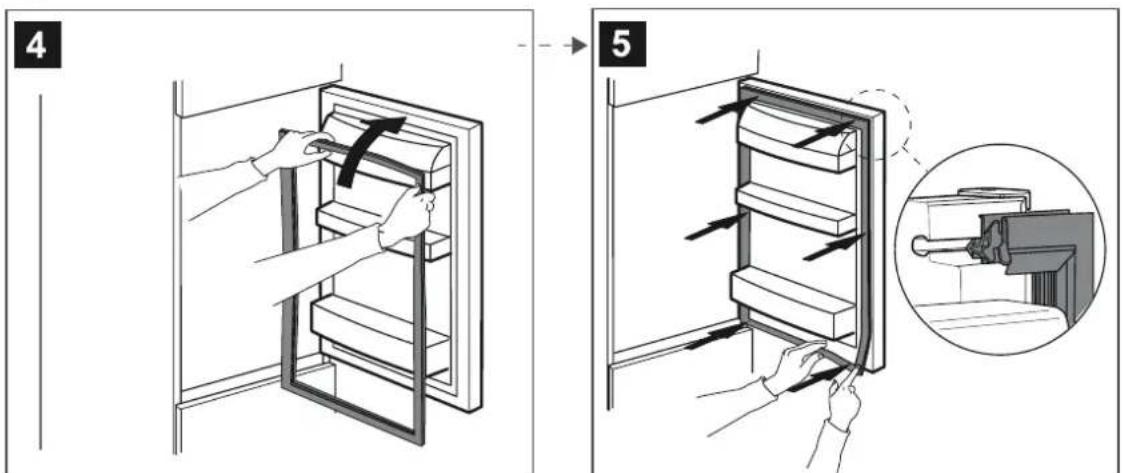 4

5