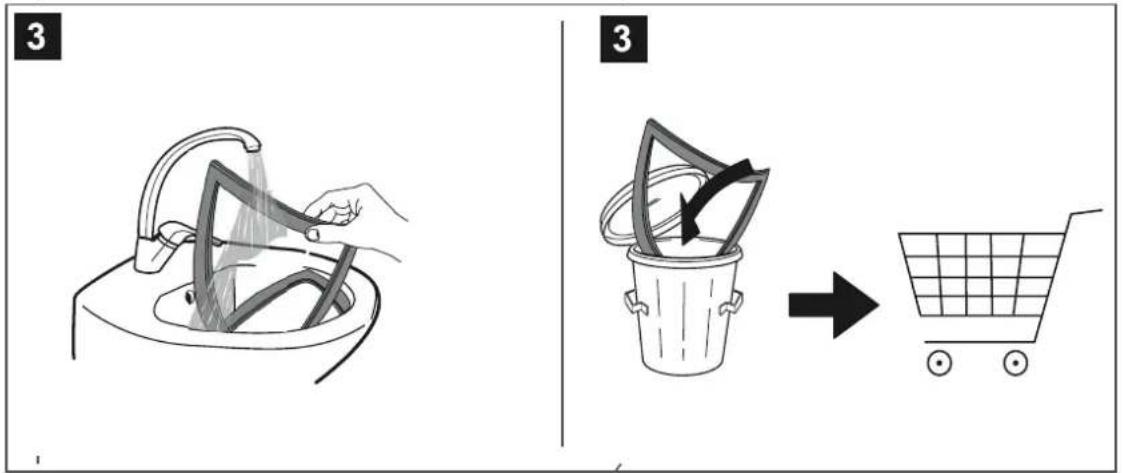 3

3