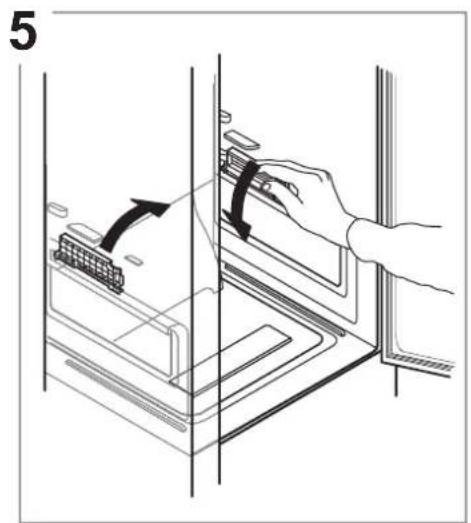 5