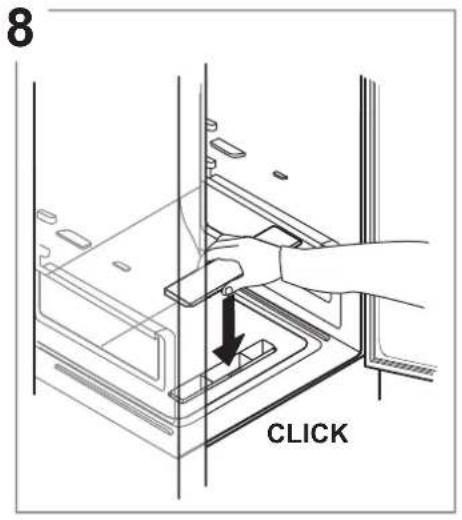 8

CLICK