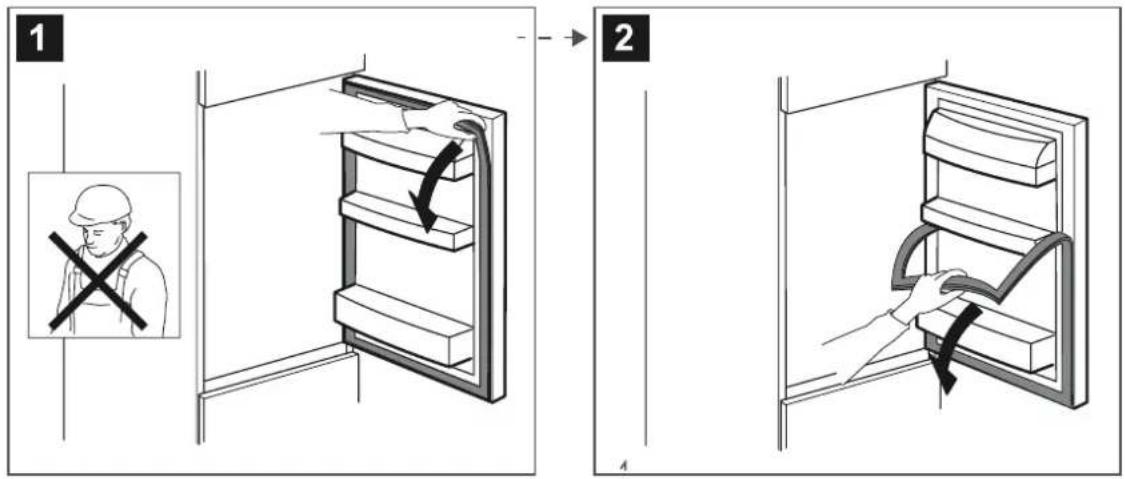 1

2