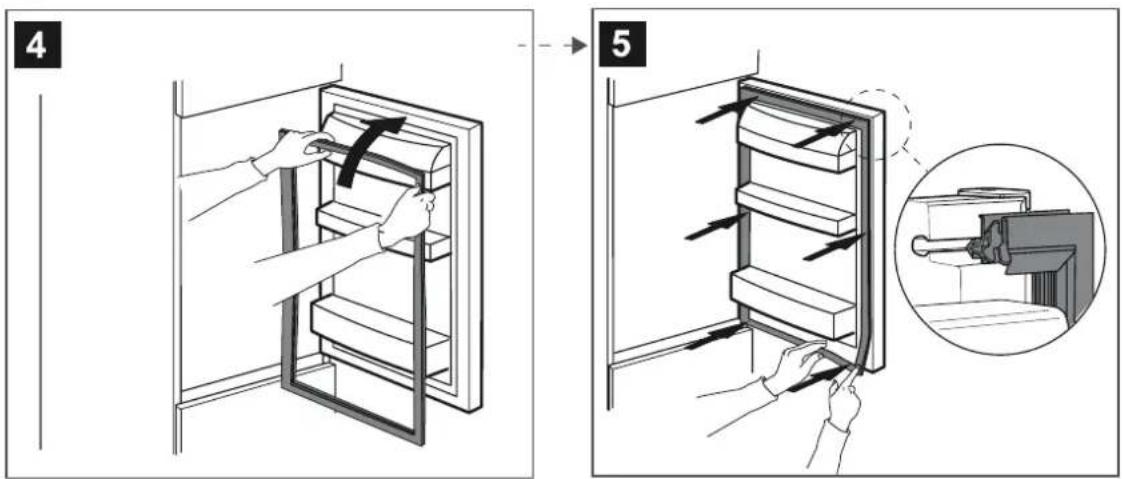 4

5