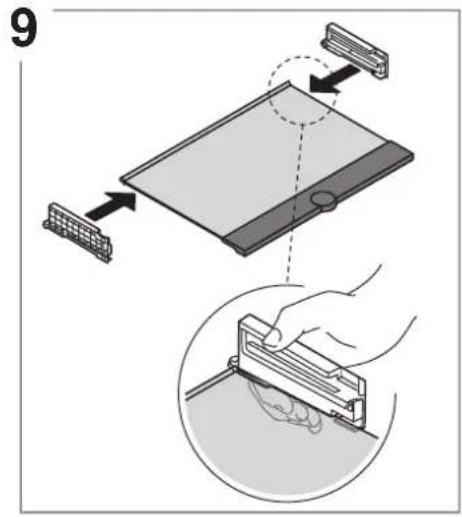 9