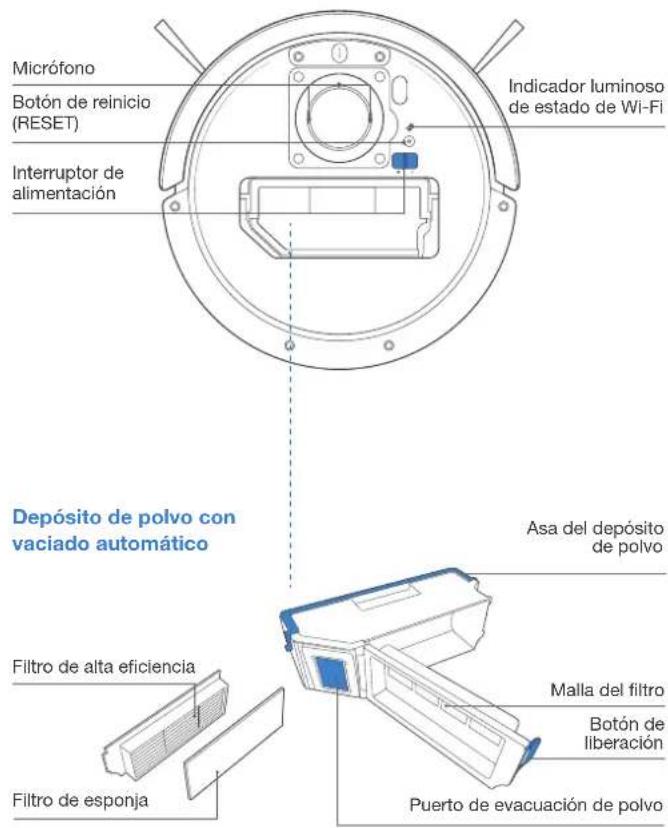 Micrófono

Botón de reinicio (RESET)

Interruptor de alimentación

Indicador luminoso de estado de Wi-Fi

Depósito de polvo con vaciado automático

Asa del depósito de polvo

Filtro de alta eficiencia

Malla del filtro

Botón de liberación

Filtro de esponja

Puerto de evacuación de polvo