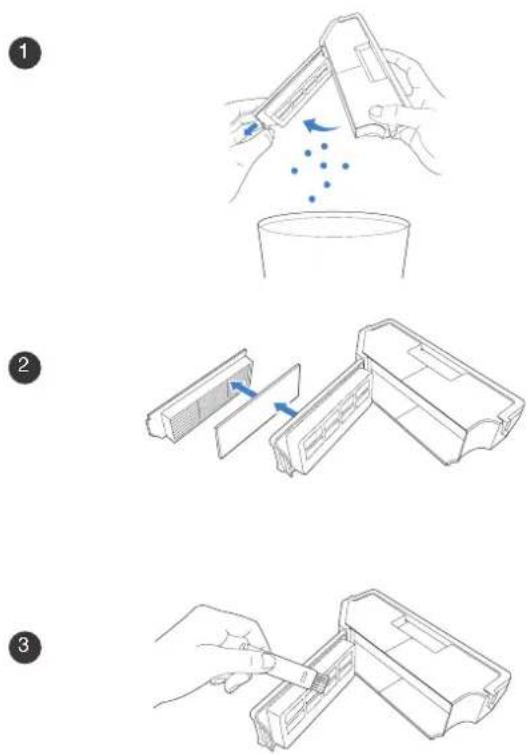 1

2

3