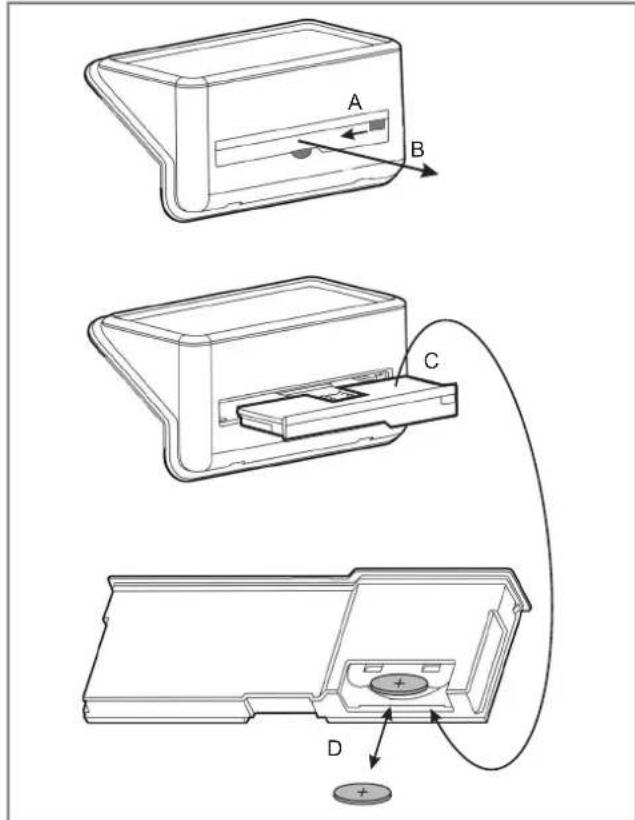 A
B
C
+
D
+