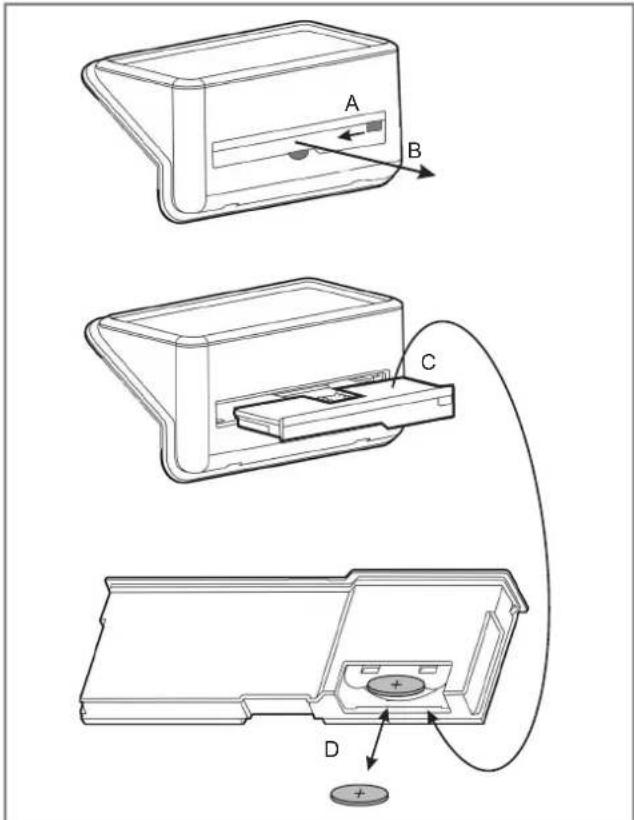 A
B
C
+
D
+