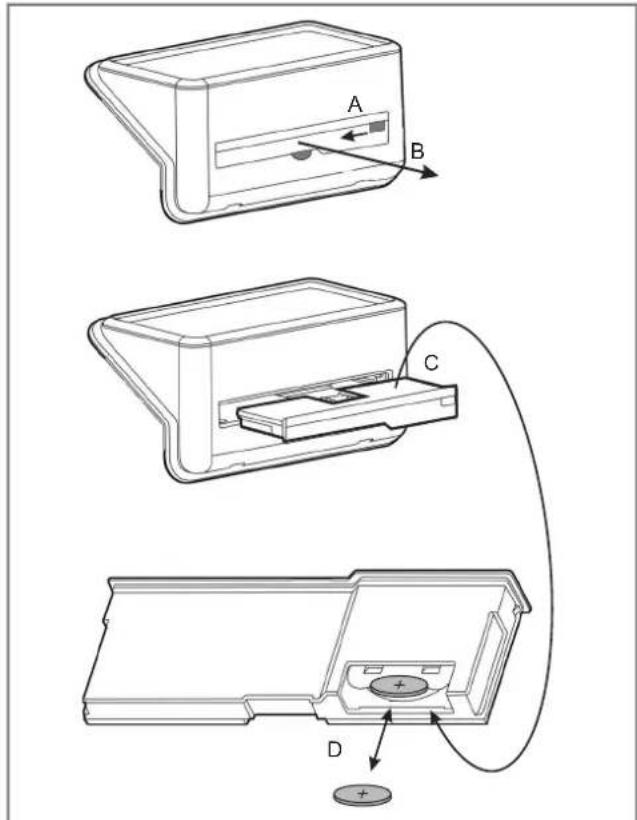 A
B
C
+
D
+