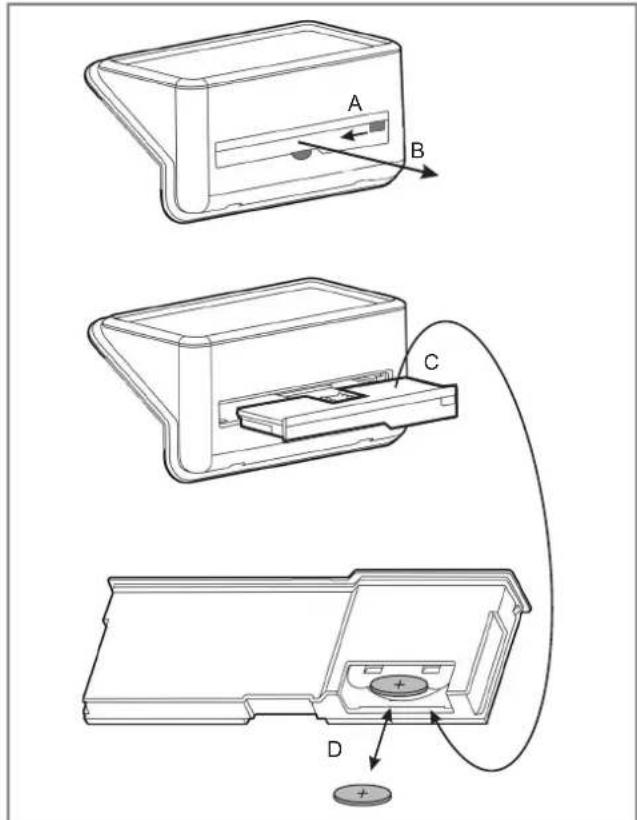 A
B
C
+
D
+