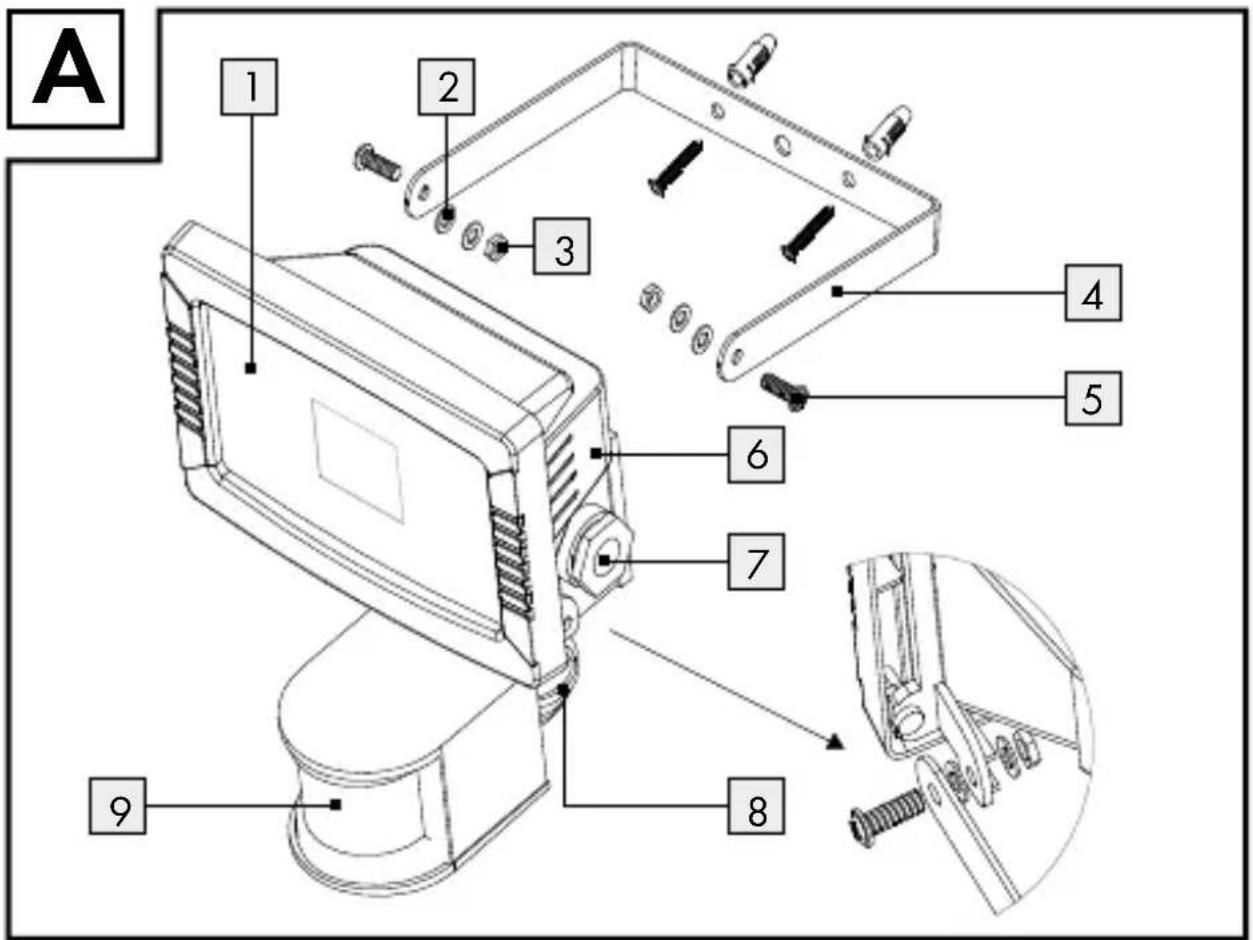 A
1
2
3
4
5
6
7
8
9