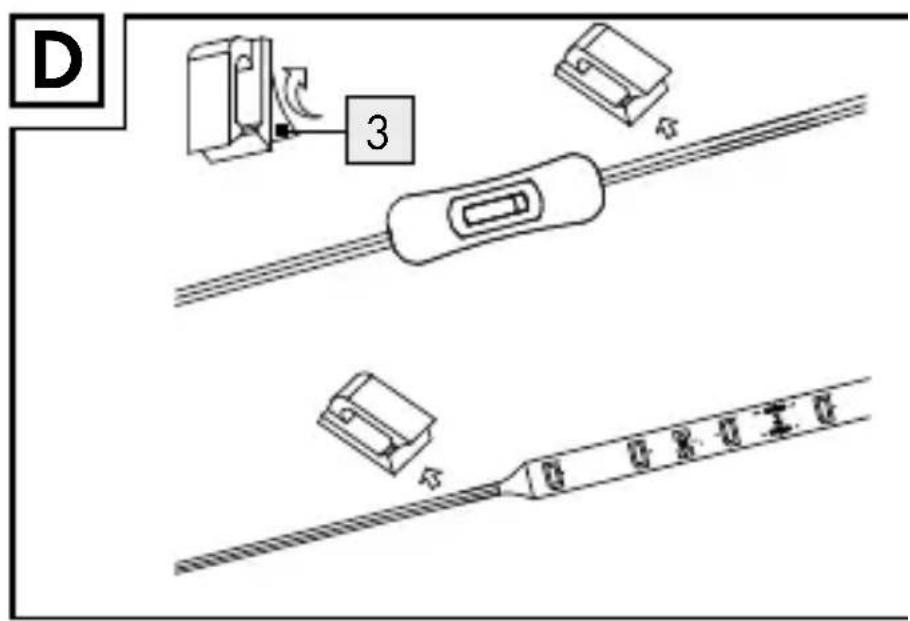 D

3