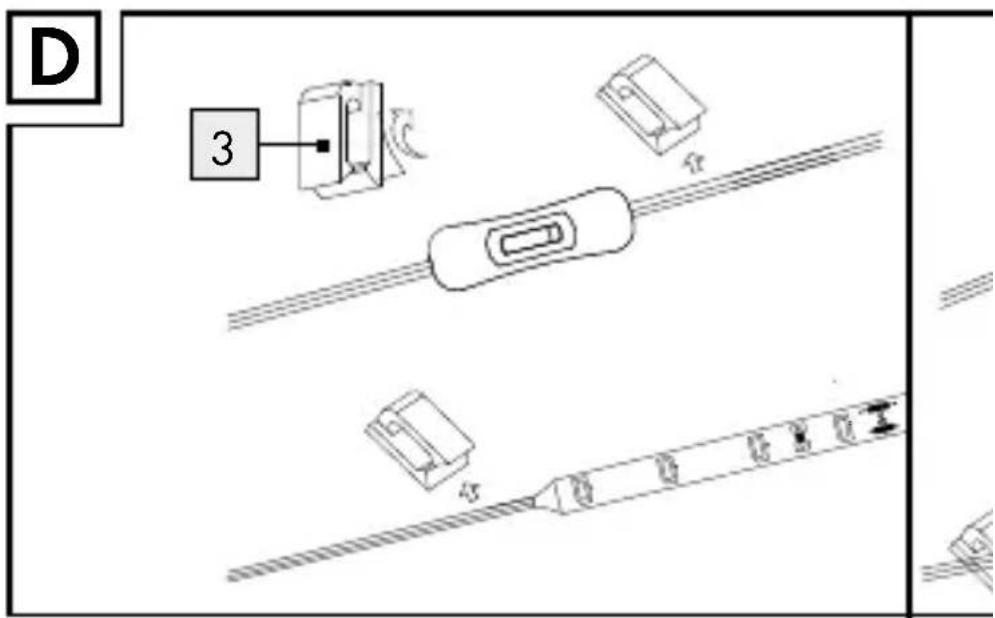 D

3