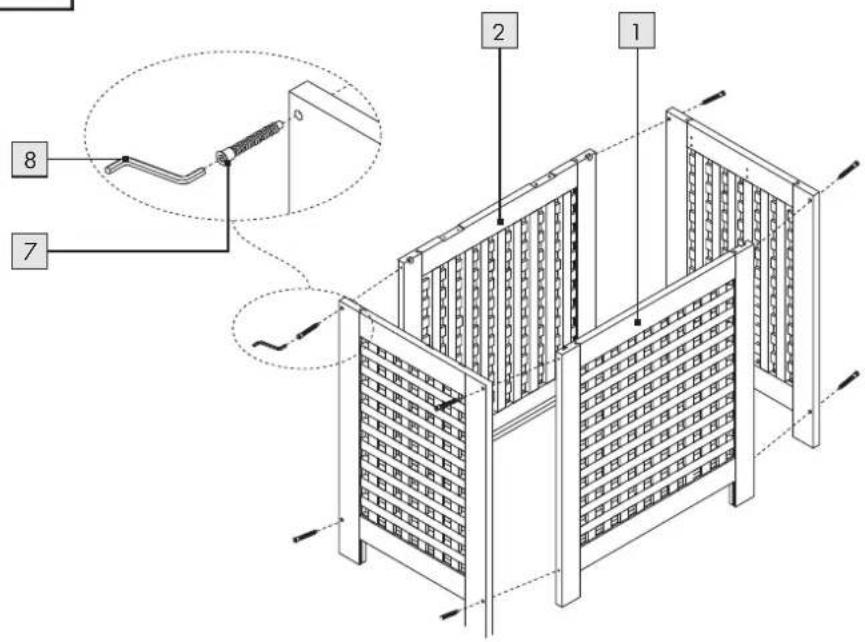 2
1
8
7