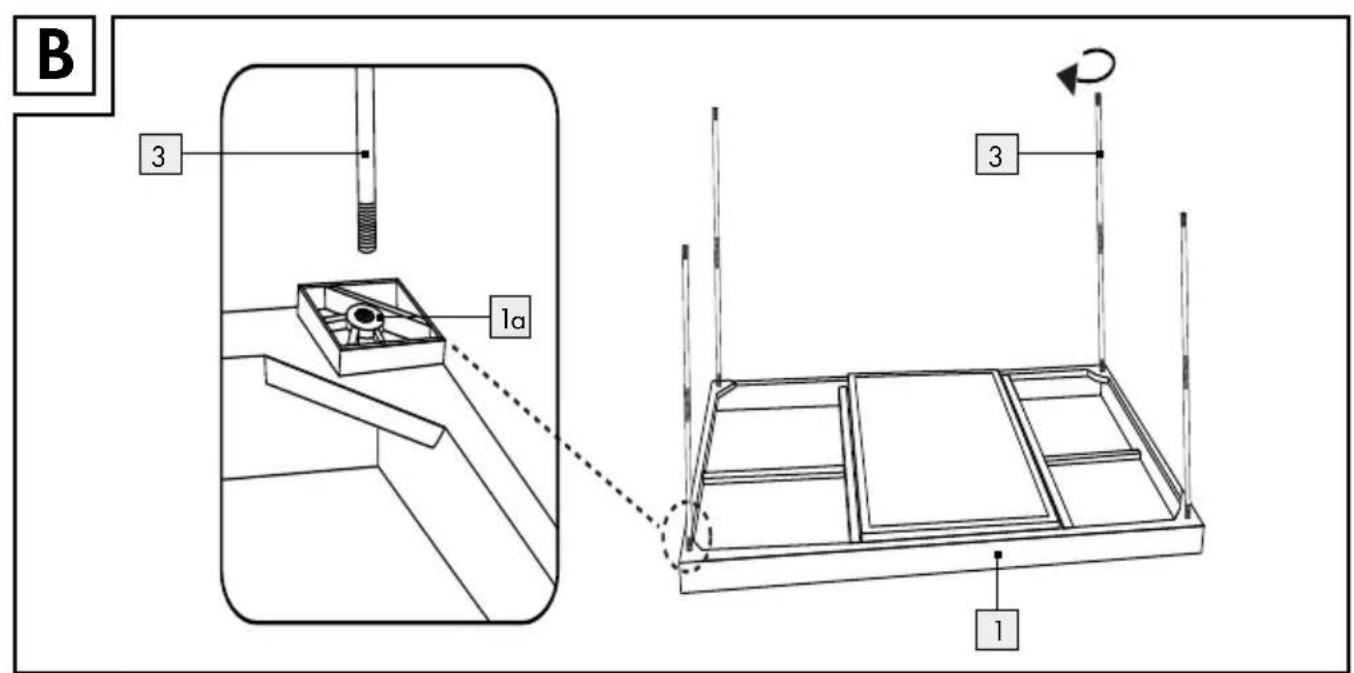 B

3

1a

3

1