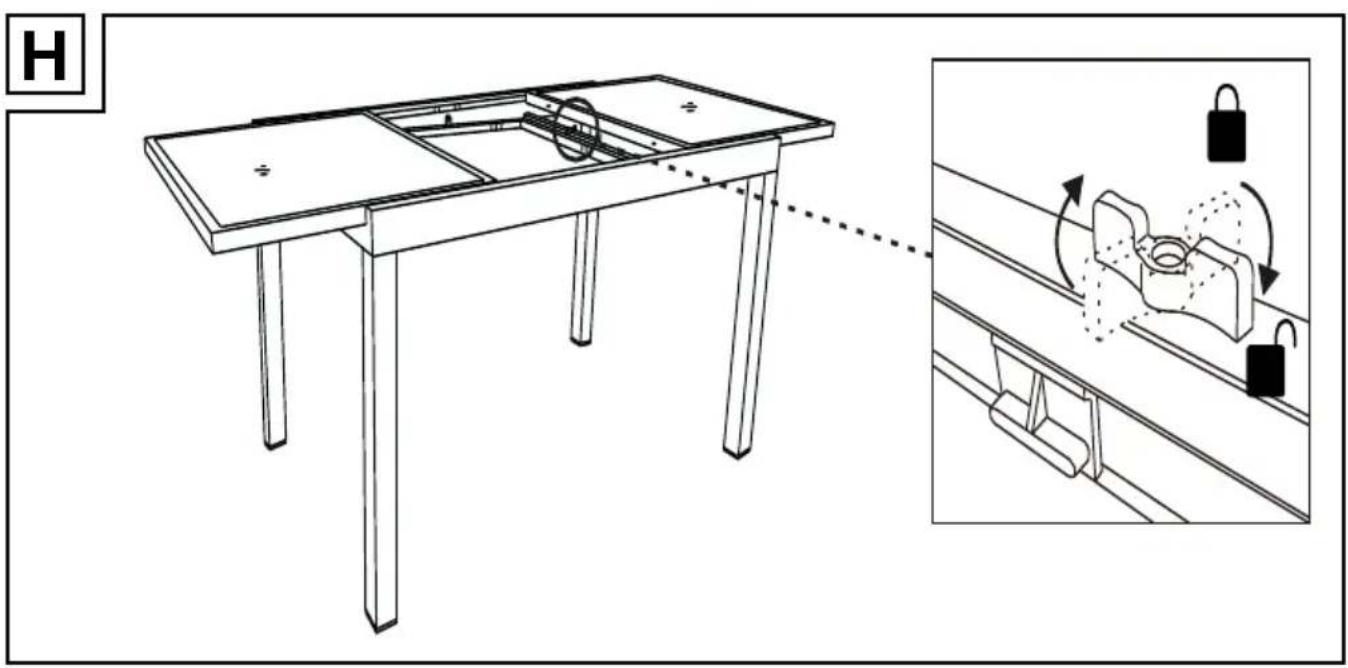 H