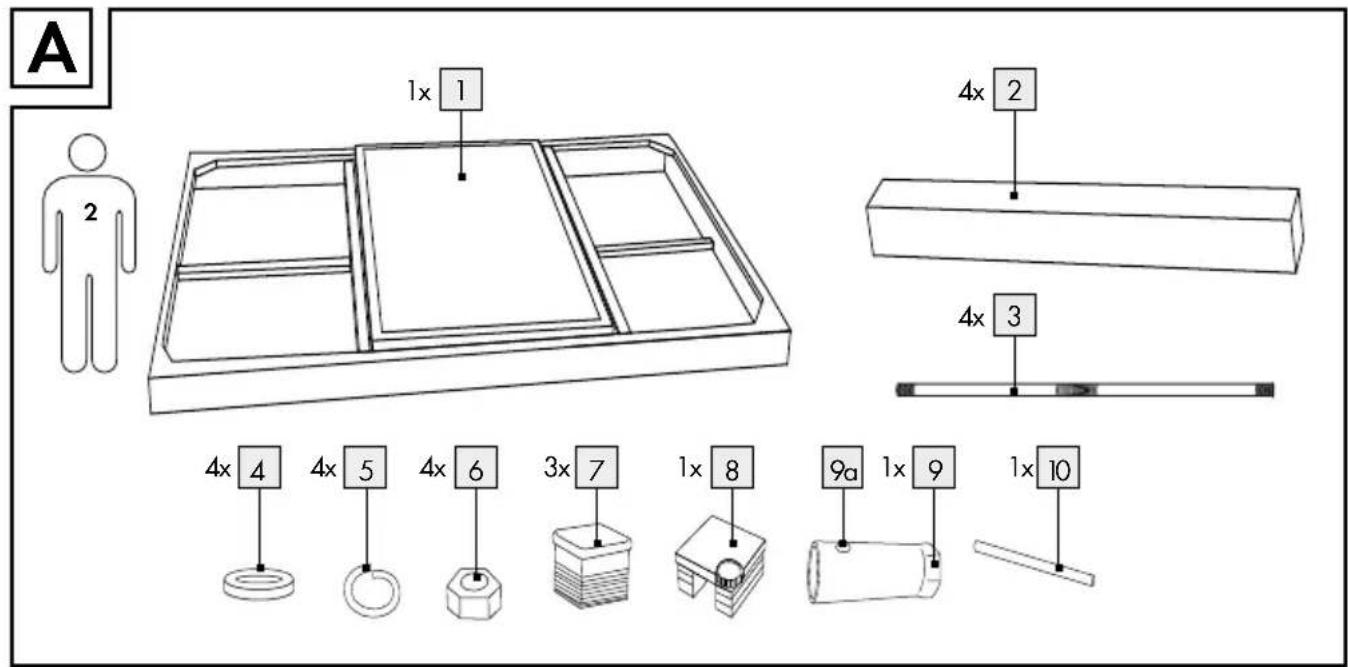 A

2

1x 1

4x 2

4x 3

4x 4 4x 5 4x 6 3x 7 1x 8 9a 1x 9 1x 10