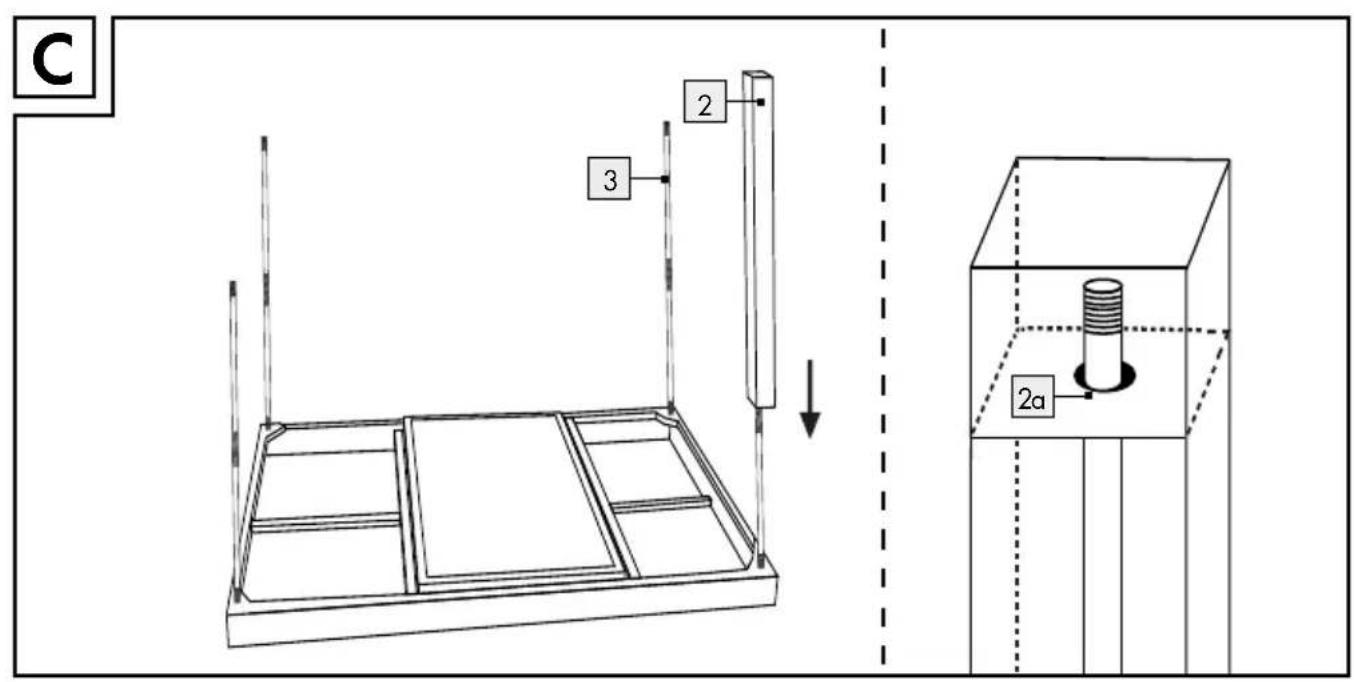 C
2
3
2a