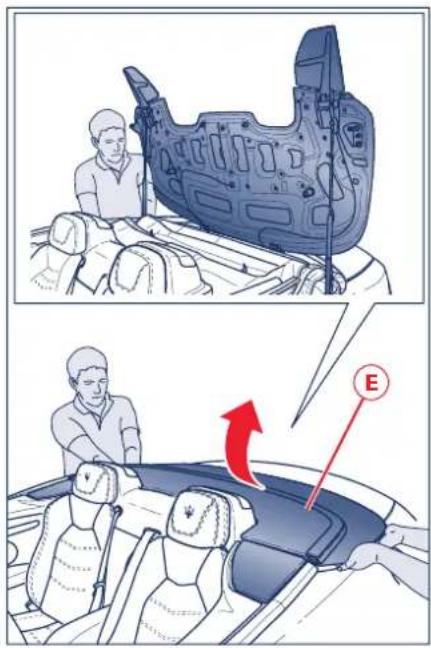 E