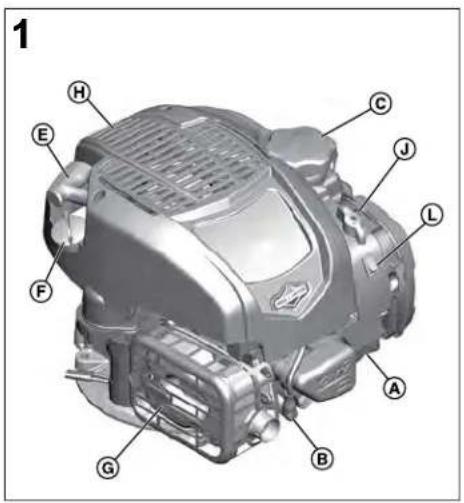 1

H
C
E
J
L
F
A
B
G