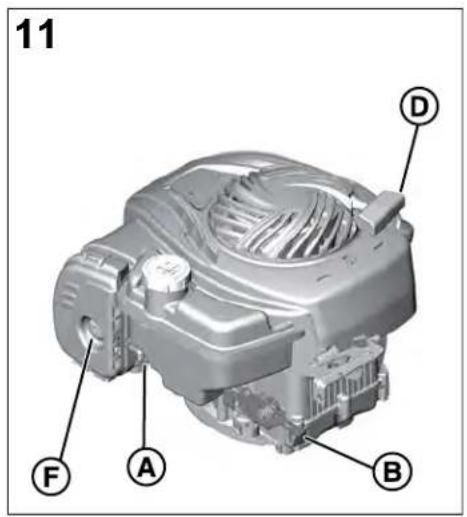 11

D

F

A

B