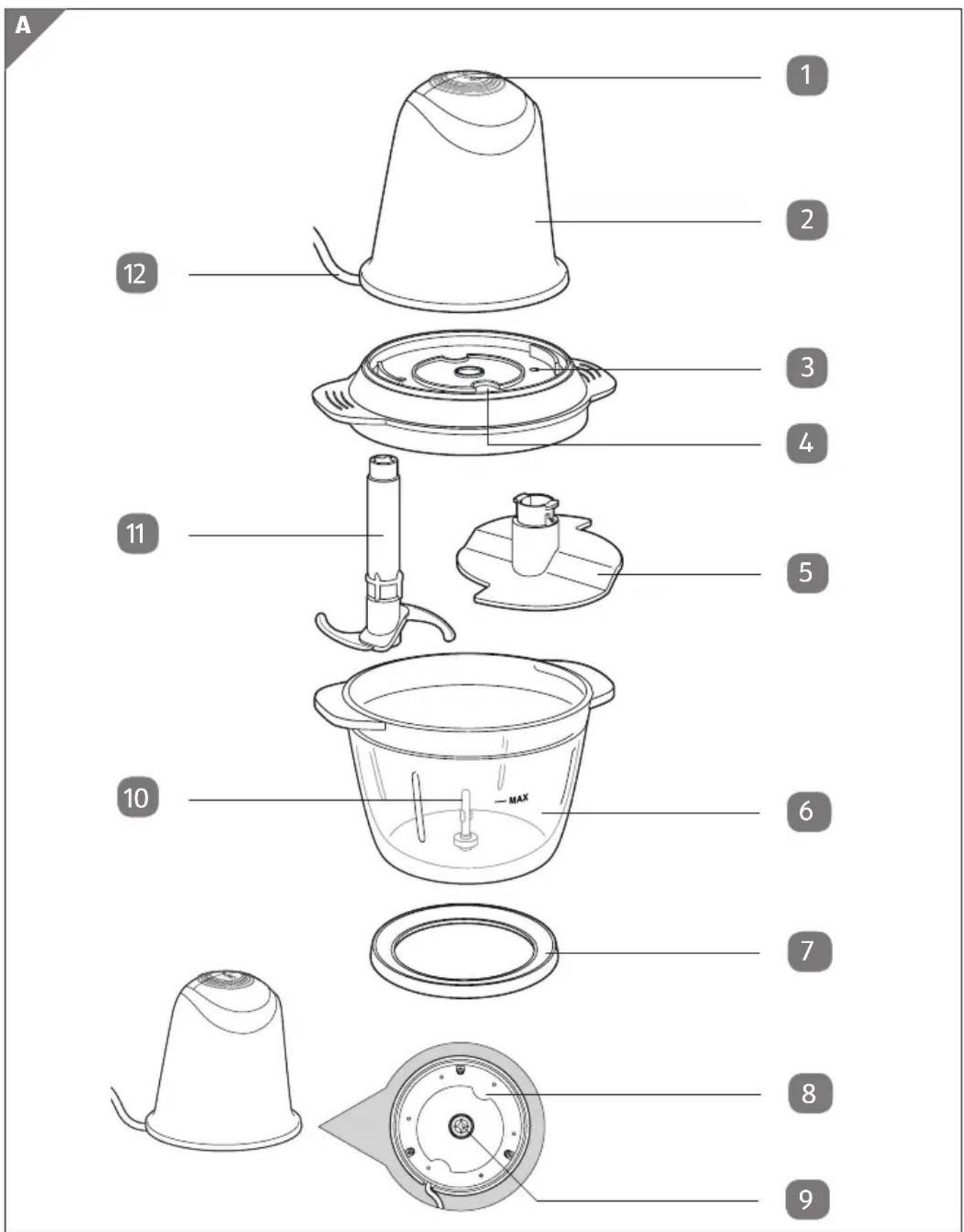 A

1

2

12

3

4

11

5

10

MAX

6

7

8

9