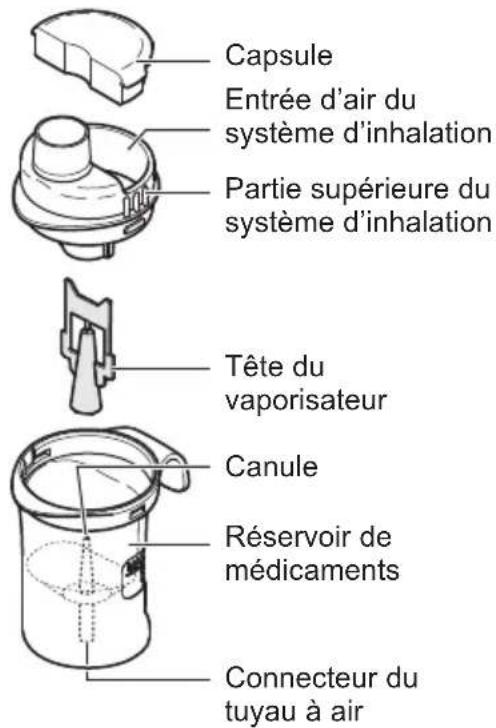 Capsule

Entrée d'air du système d'inhalation

Partie supérieure du système d'inhalation

Tête du vaporisateur

Canule

Réservoir de médicaments

Connecteur du tuyau à air