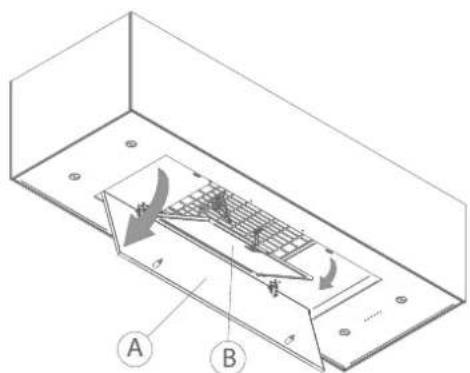 A
B