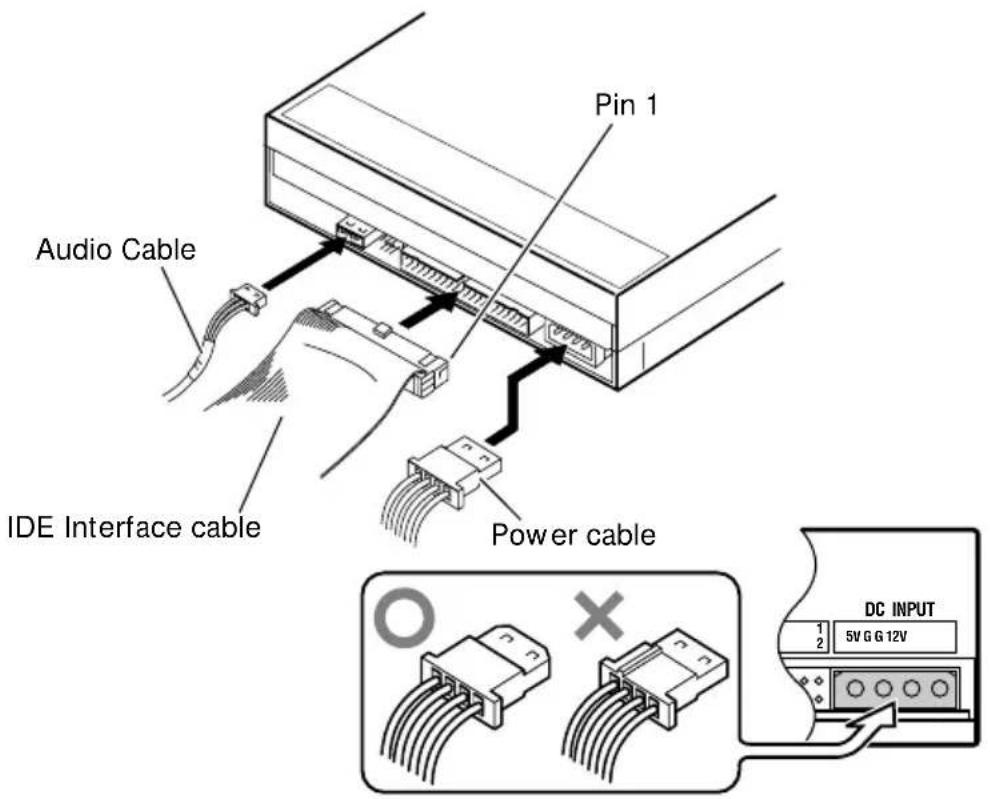 Pin 1

Audio Cable

IDE Interface cable

Power cable

DC INPUT

1
2

5V G G 12V