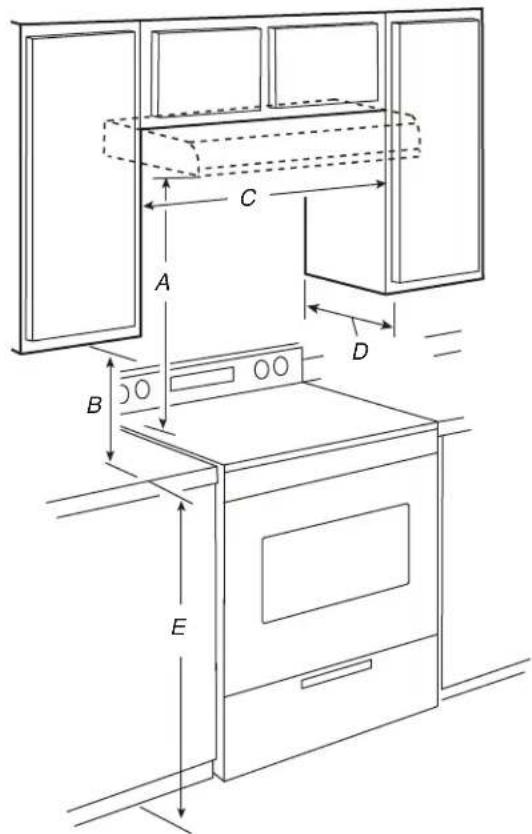 C
A
D
B
E