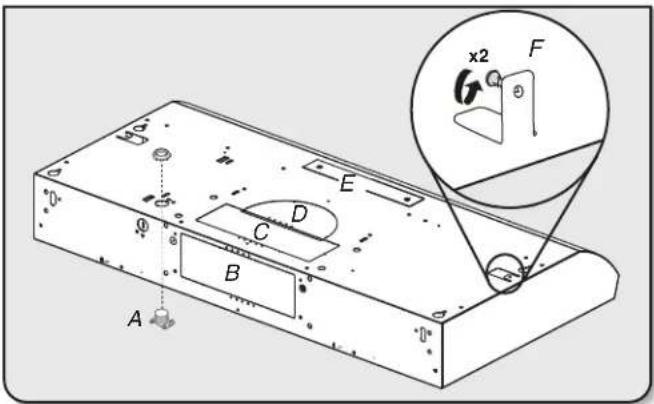 x2
F
E
D
C
B
A