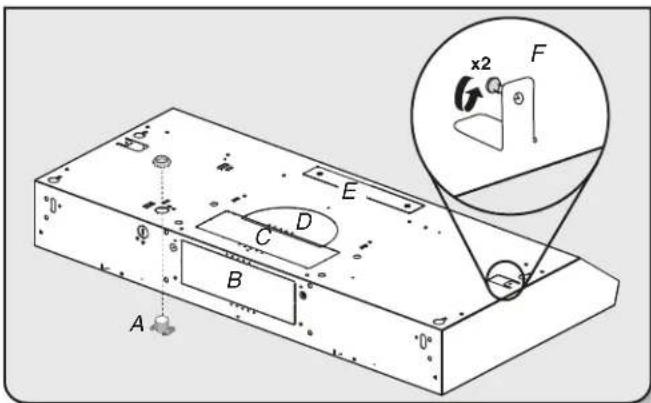 x2
F
E
D
C
B
A