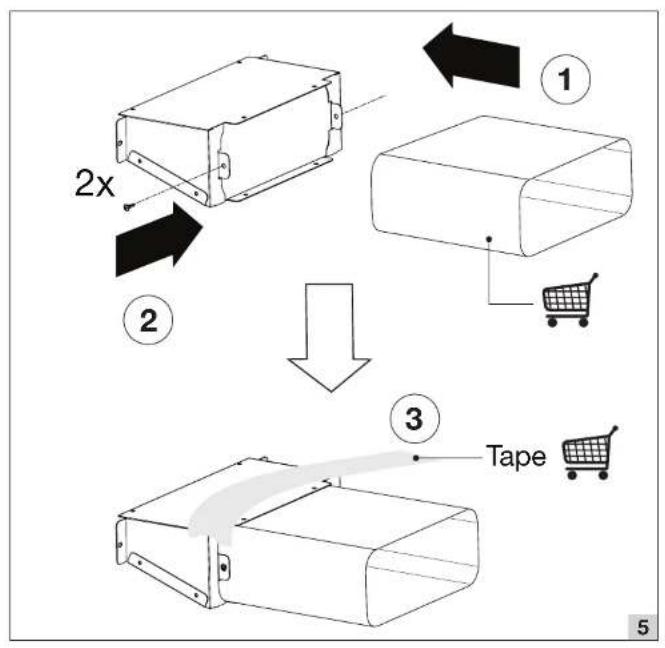 1

2x

2

3

Tape

5