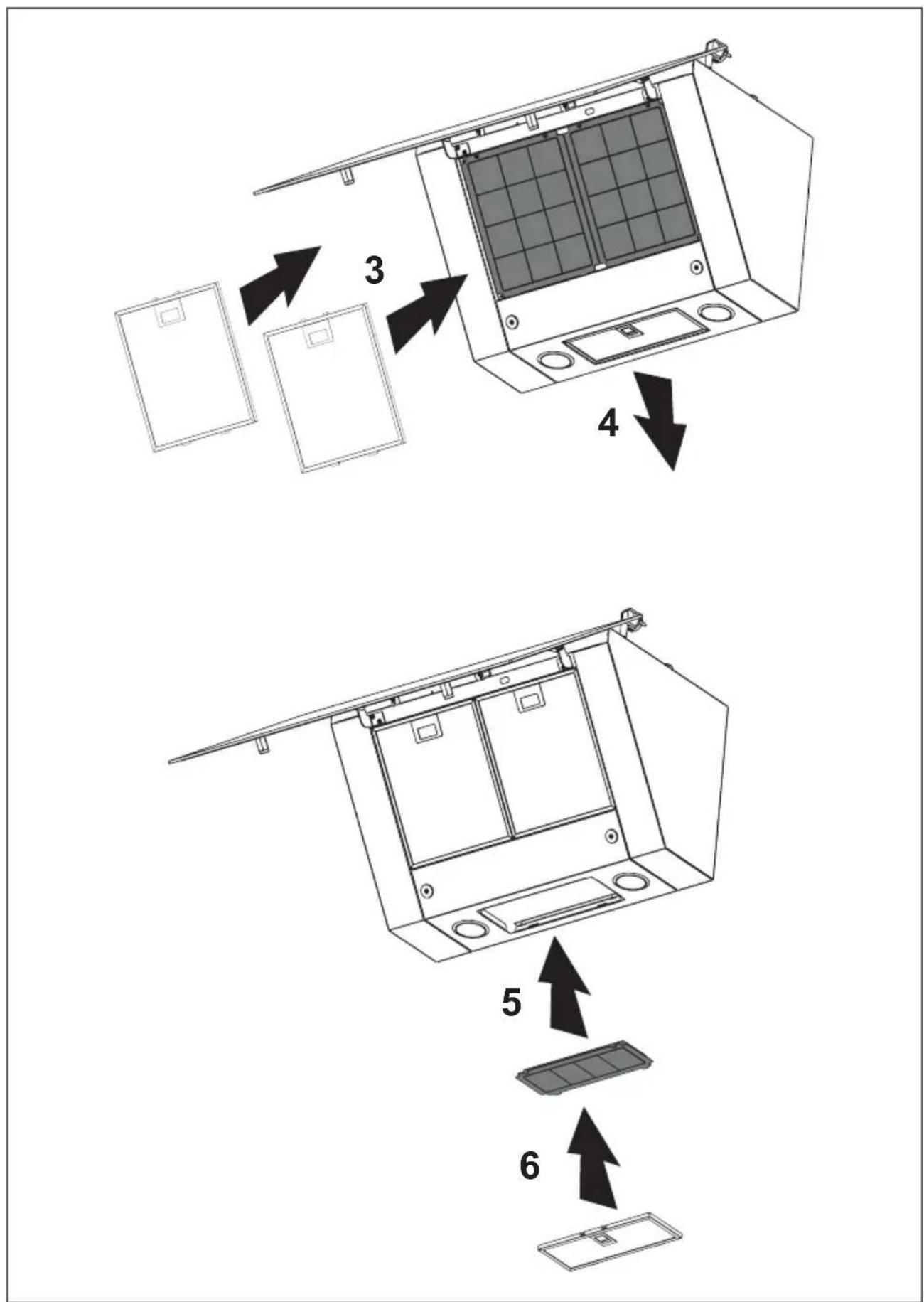 3

4

5

6