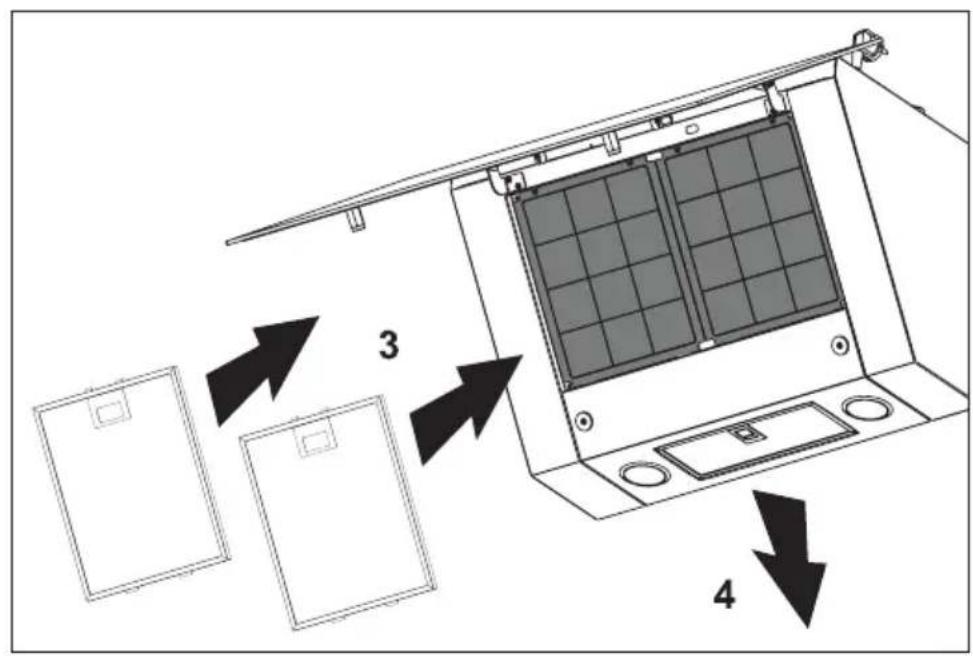 3

4