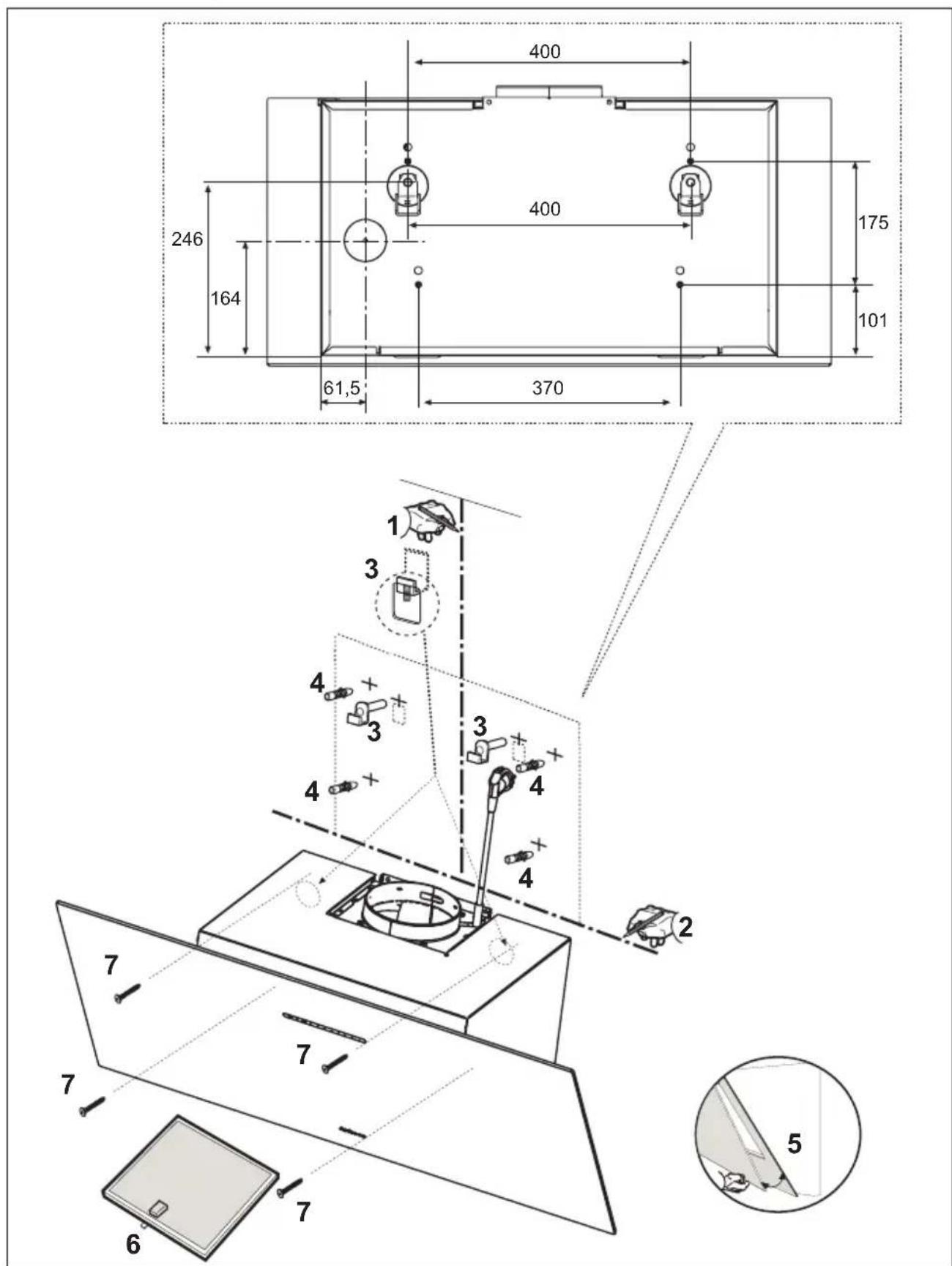 400

400

246

164

175

101

61,5

370

1

3

4

3

3

4

4

4

2

7

7

7

7

6

5