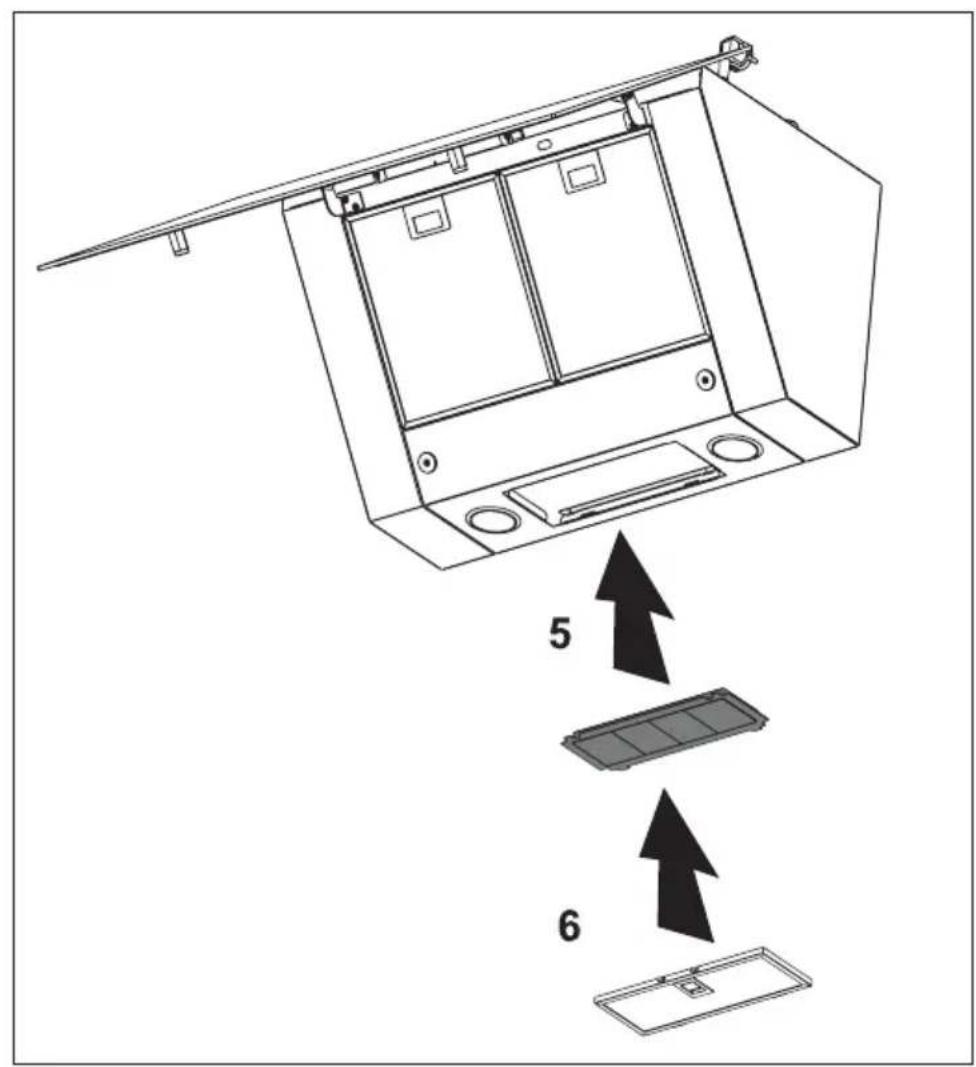 5

6