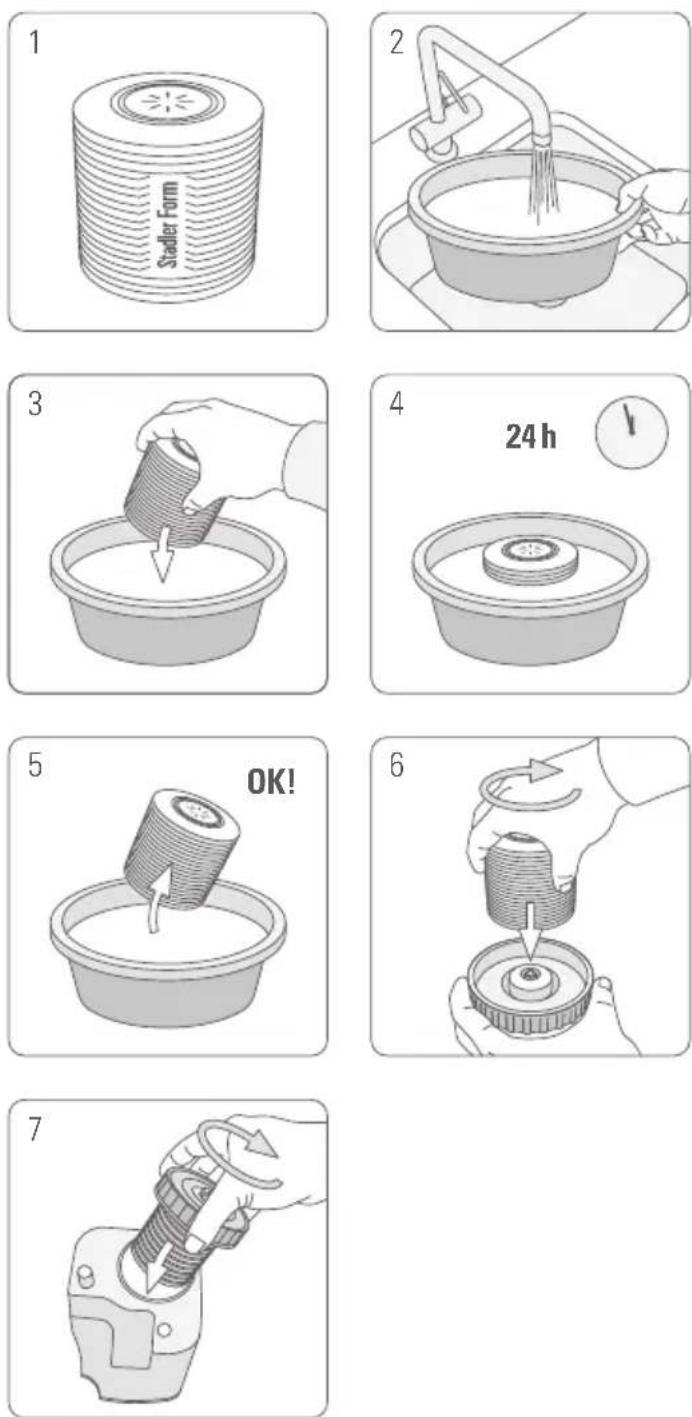 1

Stadler Form

2

3

4

24 h

5

OK!

6

7