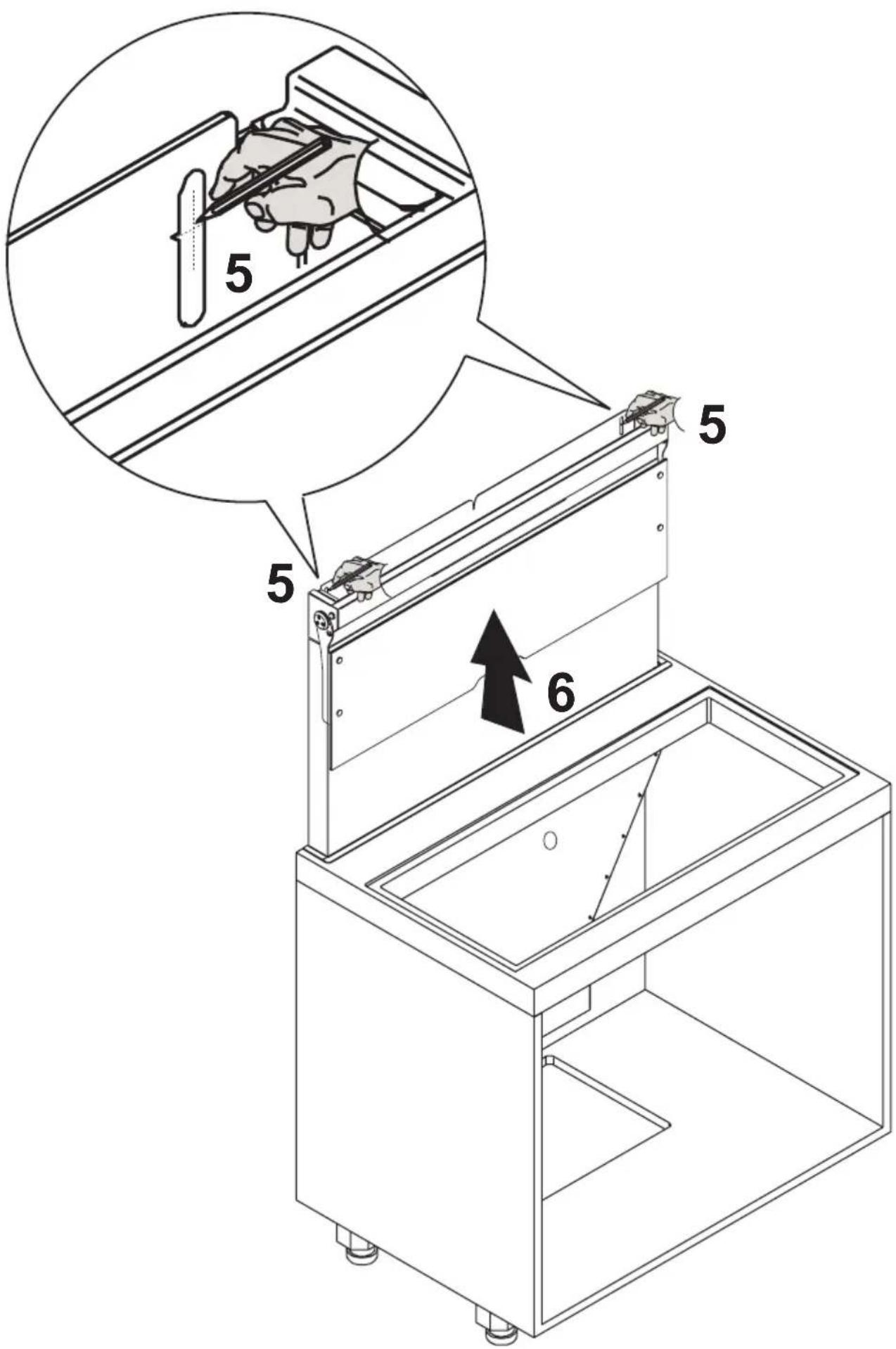 5

5

5

6