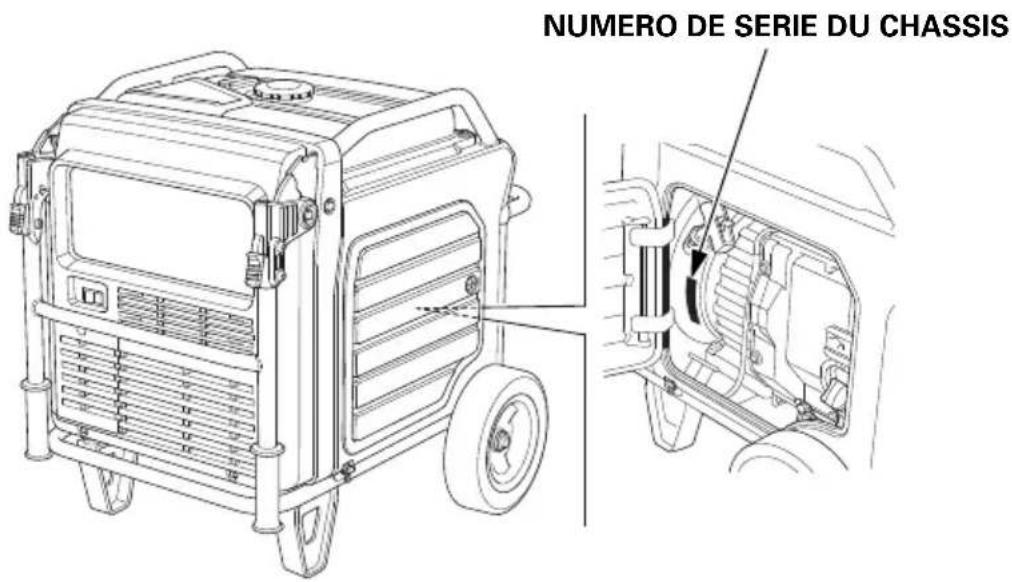 NUMERO DE SERIE DU CHASSIS